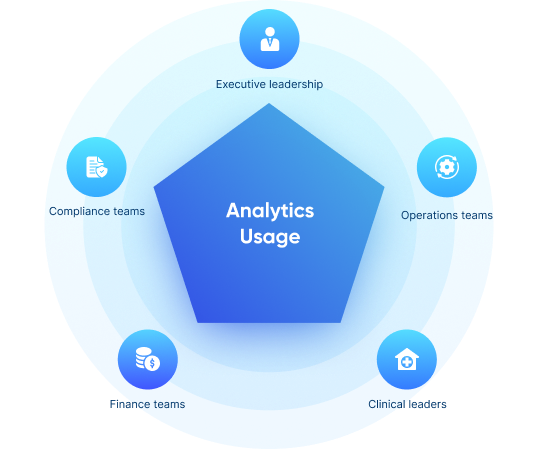 Executive leadership

Compliance teams

Analytics Usage

Operations teams

Finance teams

Clinical leaders